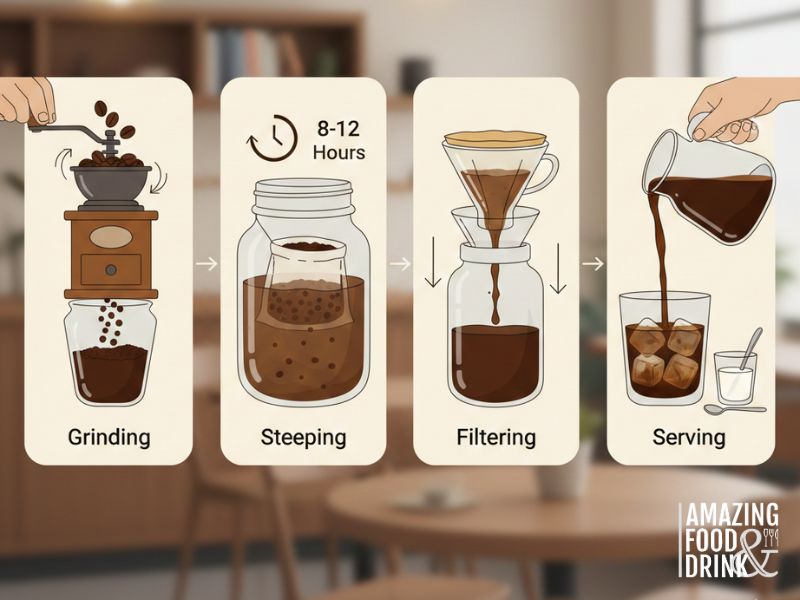 Grinding

8-12 Hours

Steeping

Filtering

Serving

AMAZING FOOD & DRINK